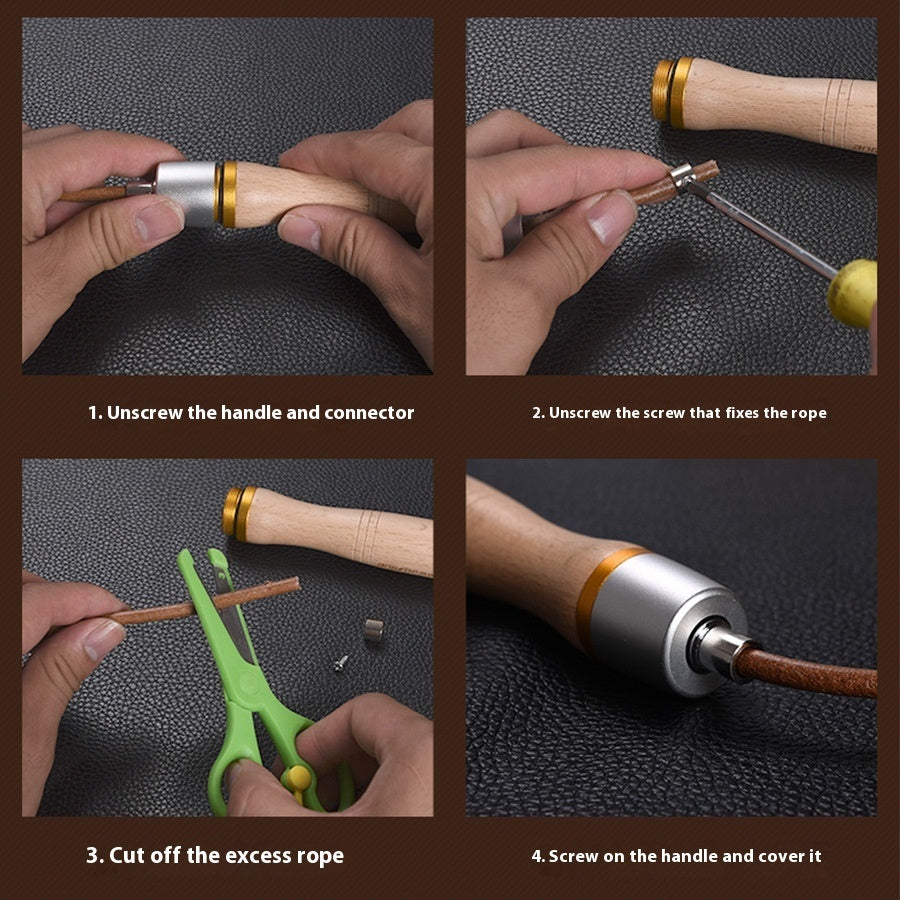 1. Unscrew the handle and connector

2. Unscrew the screw that fixes the rope

3. Cut off the excess rope

4. Screw on the handle and cover it