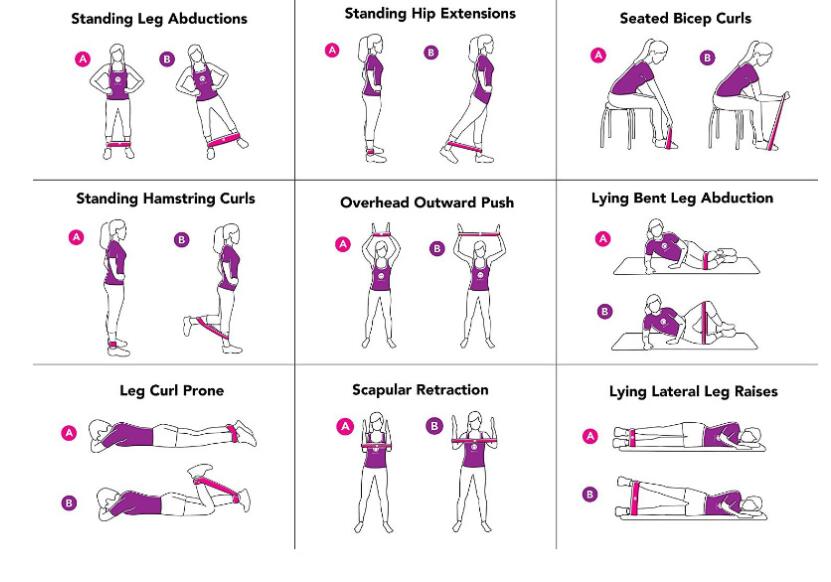 Standing Leg Abductions

A B

Standing Hip Extensions

A B

Seated Bicep Curls

A B

Standing Hamstring Curls

A B

Overhead Outward Push

A B

Lying Bent Leg Abduction

A

B

Leg Curl Prone

A

B

Scapular Retraction

A B

Lying Lateral Leg Raises

A

B